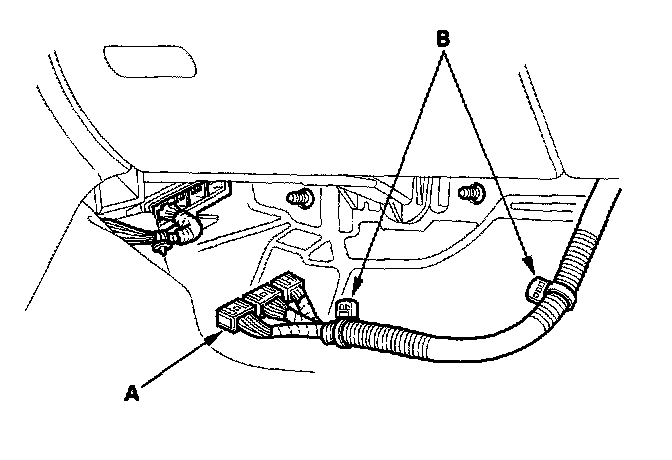 B

A