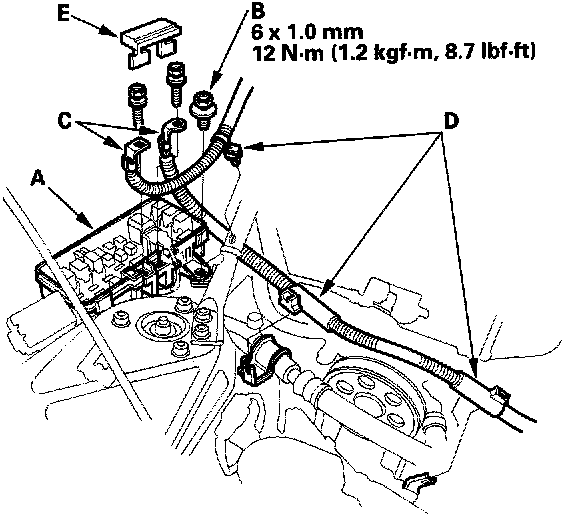 E
B
6 x 1.0 mm
12 N·m (1.2 kgf·m, 8.7 lbf·ft)
C
D
A