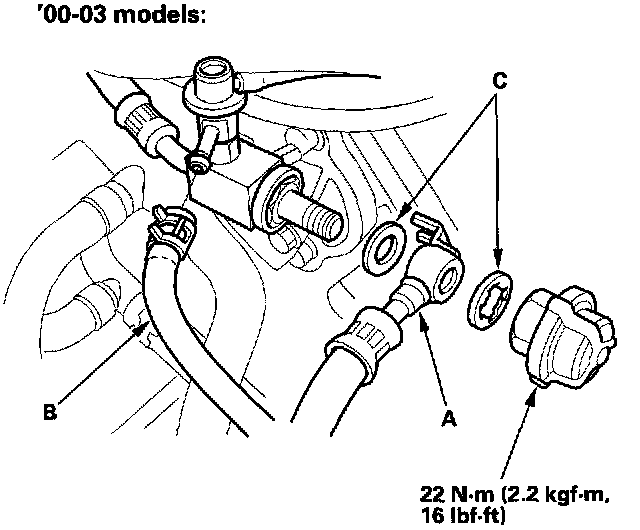 '00-03 models:

C

B

A

22 N·m (2.2 kgf·m, 16 lbf·ft)