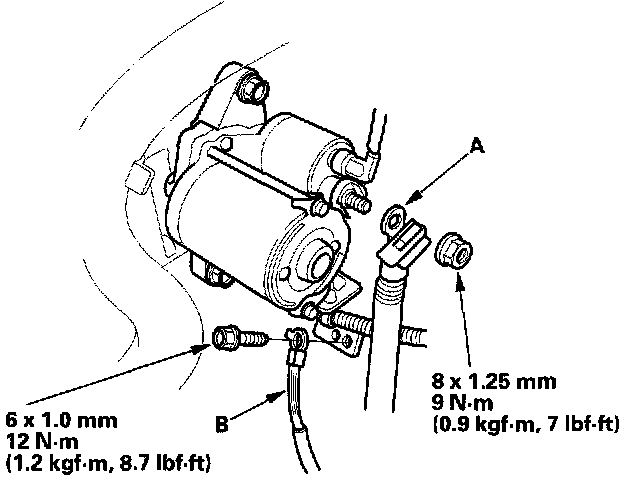 A

8 x 1.25 mm
9 N·m
(0.9 kgf·m, 7 lbf·ft)

6 x 1.0 mm
12 N·m
(1.2 kgf·m, 8.7 lbf·ft)

B