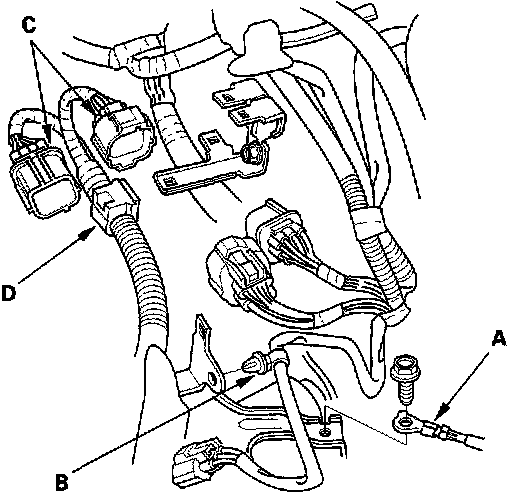 C
D
A
B