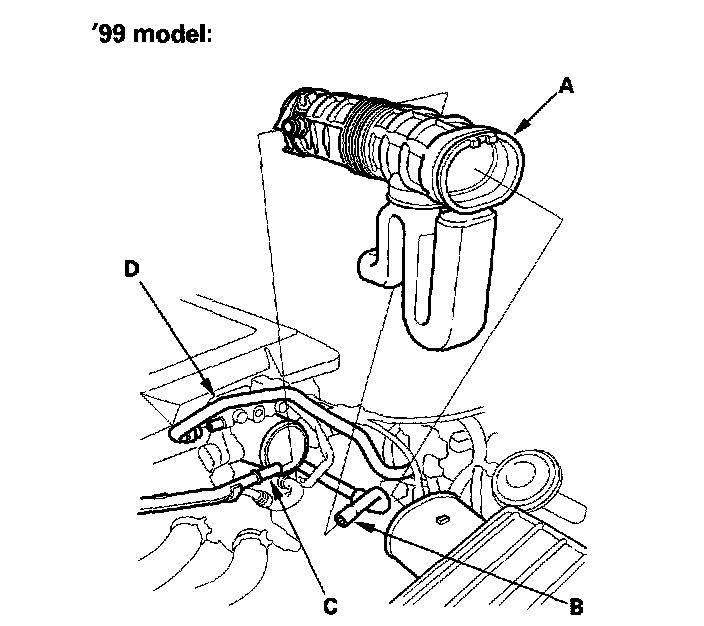 '99 model:

A

D

C

B