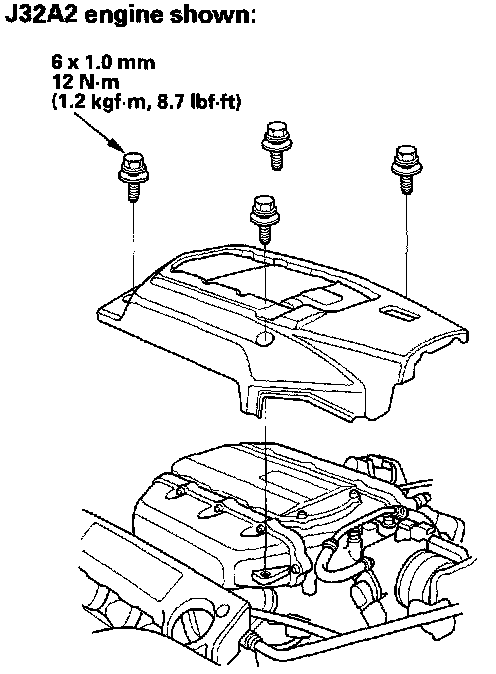 J32A2 engine shown:

6 x 1.0 mm
12 N·m
(1.2 kgf·m, 8.7 lbf·ft)