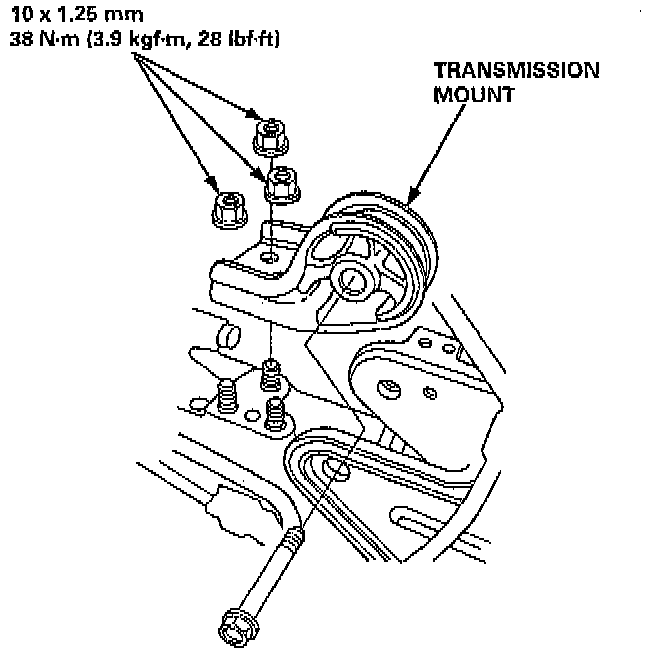 10 x 1.25 mm
38 N·m (3.9 kgf·m, 28 lbf·ft)

TRANSMISSION MOUNT