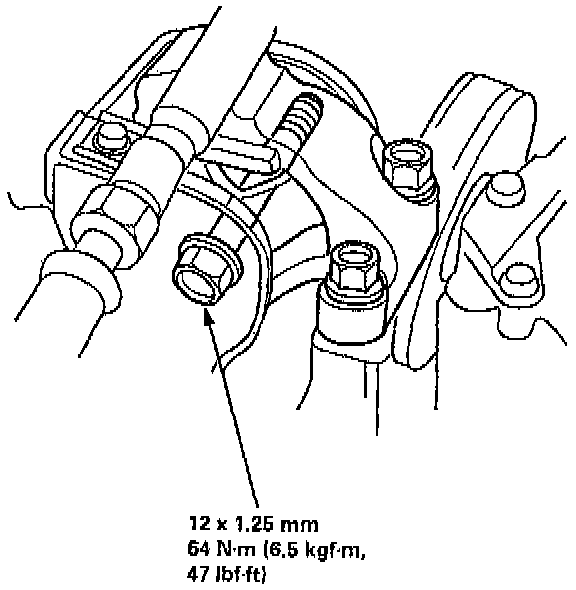 12 x 1.25 mm
64 N·m (6.5 kgf·m, 47 lbf·ft)