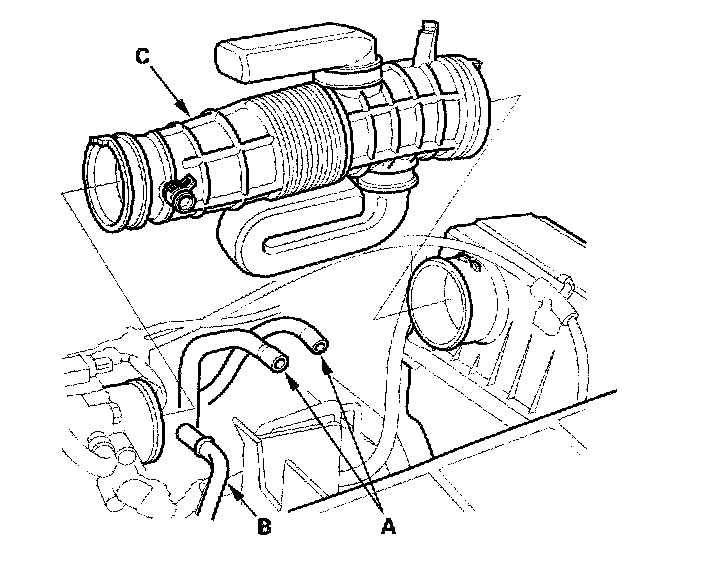 C

B

A