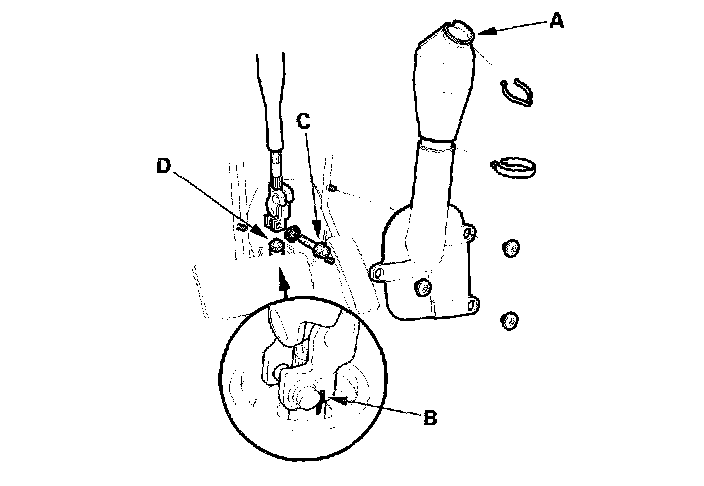 A
C
D
B