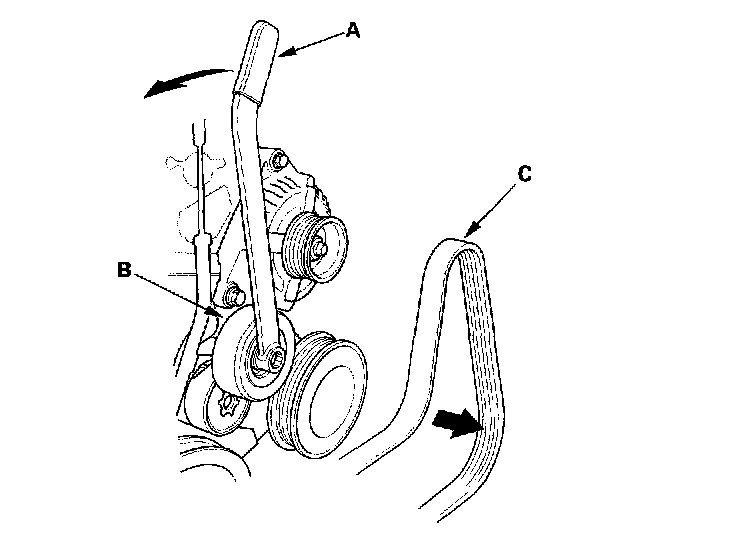 A
C
B