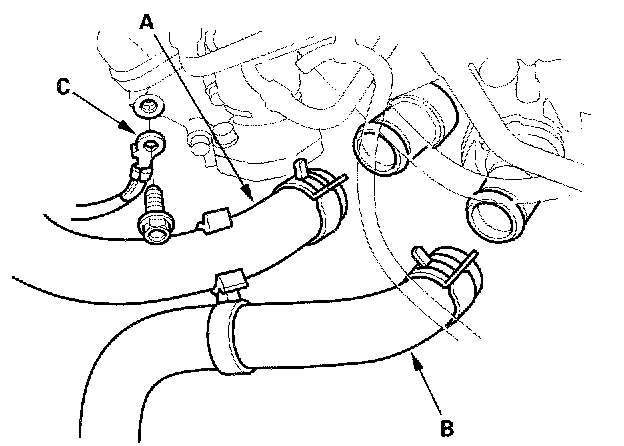 A
C
B