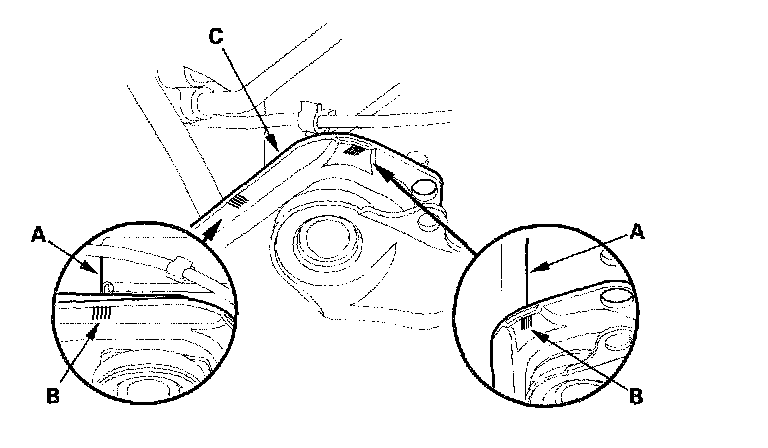 C
A
A
B
B