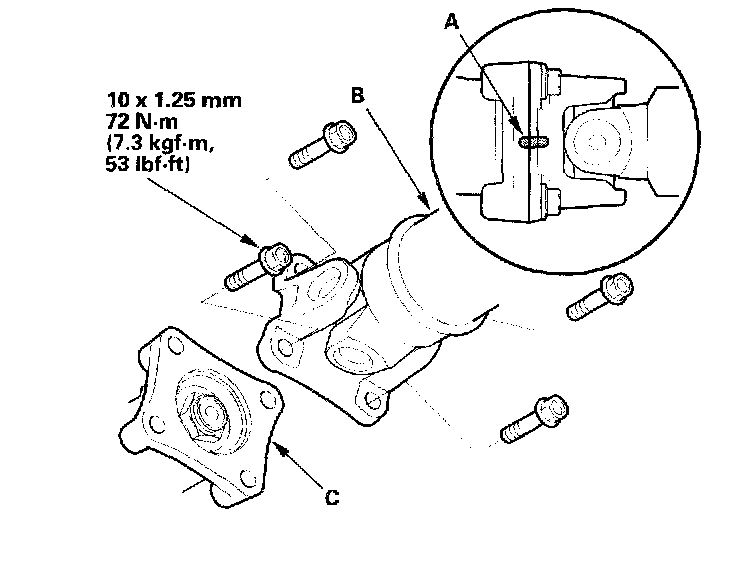 A

B

10 x 1.25 mm
72 N·m
(7.3 kgf·m,
53 lbf·ft)

C