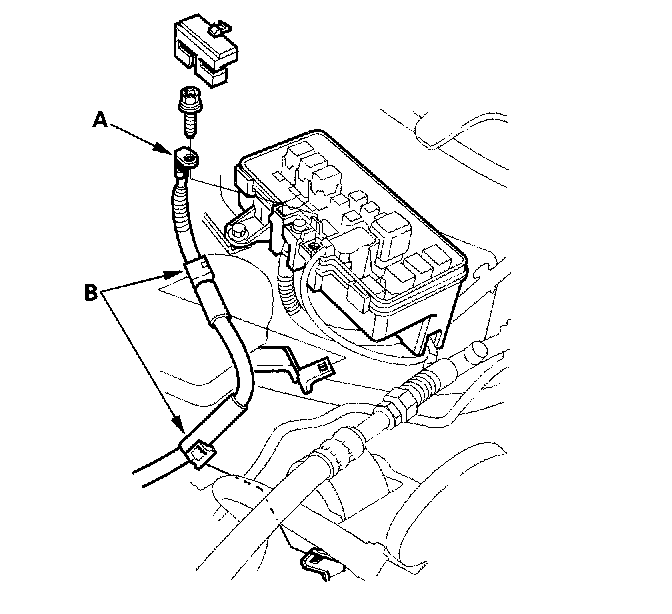 A

B