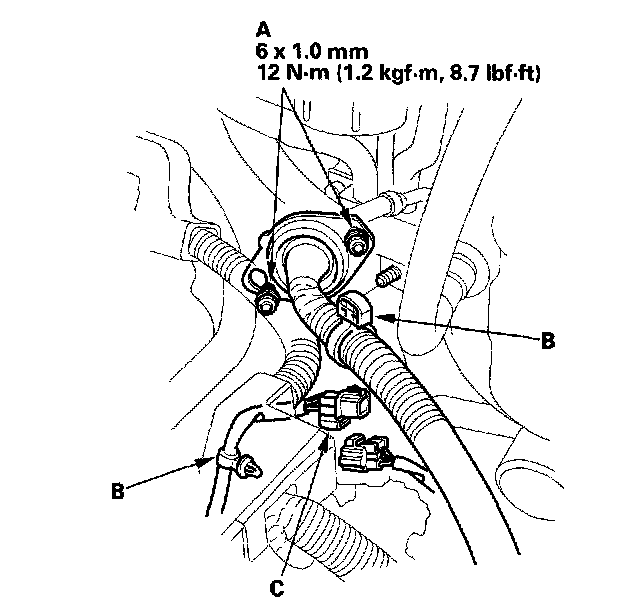 A
6 x 1.0 mm
12 N·m (1.2 kgf·m, 8.7 lbf·ft)

B

B

C