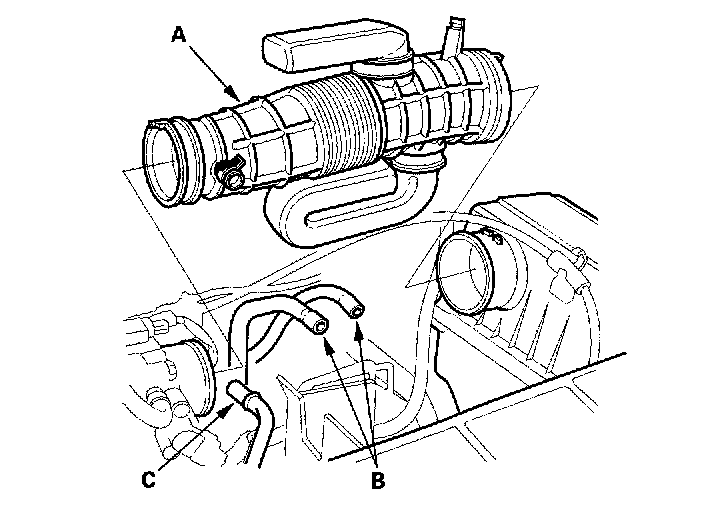 A

C

B