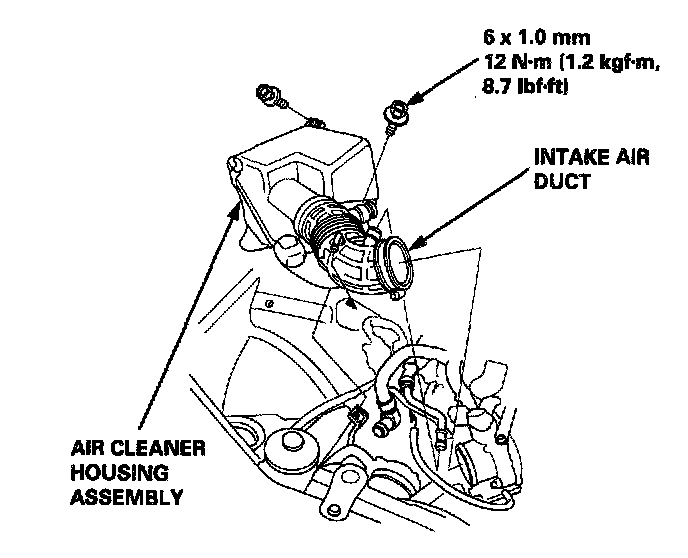 6 x 1.0 mm
12 N·m (1.2 kgf·m, 8.7 lbf·ft)

INTAKE AIR DUCT

AIR CLEANER HOUSING ASSEMBLY