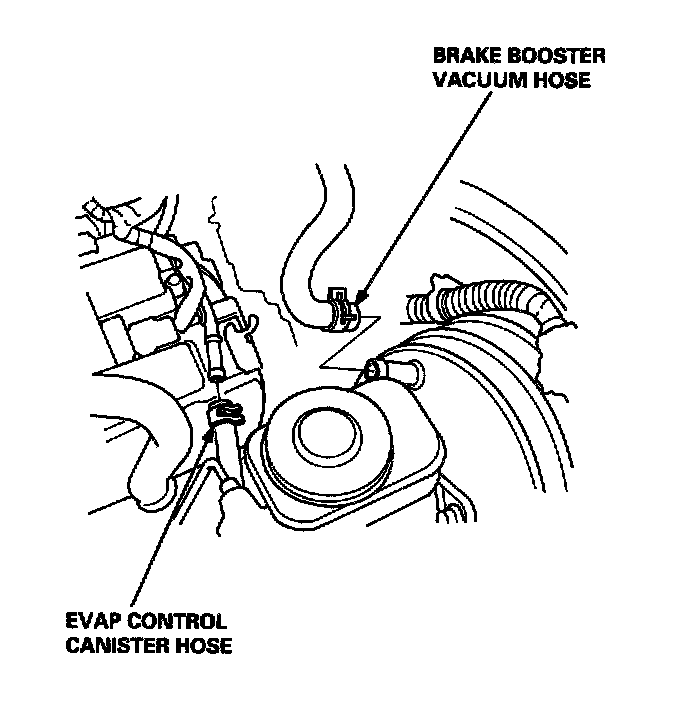 BRAKE BOOSTER VACUUM HOSE

EVAP CONTROL CANISTER HOSE