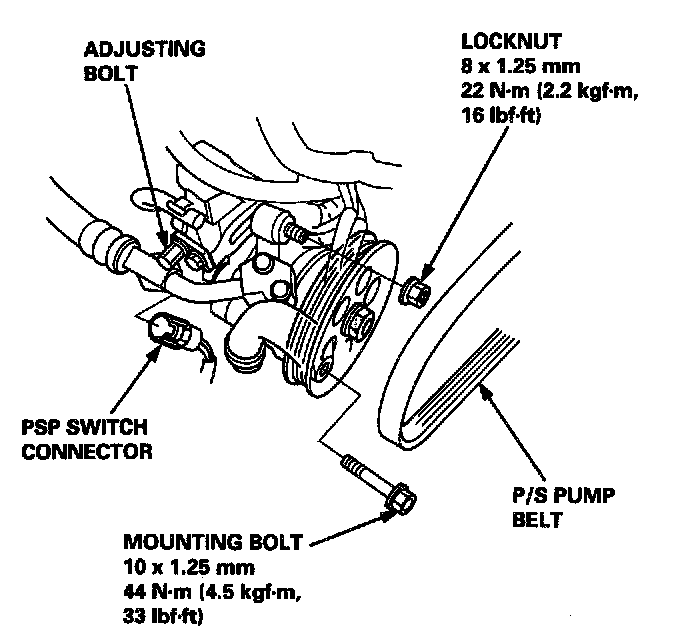 ADJUSTING BOLT

LOCKNUT
8 x 1.25 mm
22 N·m (2.2 kgf·m, 16 lbf·ft)

PSP SWITCH CONNECTOR

P/S PUMP BELT

MOUNTING BOLT
10 x 1.25 mm
44 N·m (4.5 kgf·m, 33 lbf·ft)