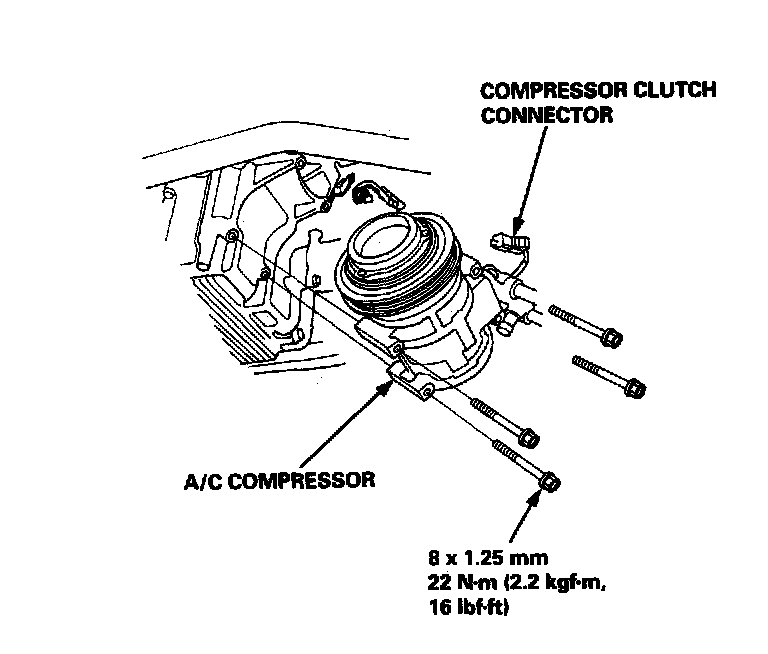 COMPRESSOR CLUTCH CONNECTOR

A/C COMPRESSOR

8 x 1.25 mm
22 N·m (2.2 kgf·m,
16 lbf·ft)