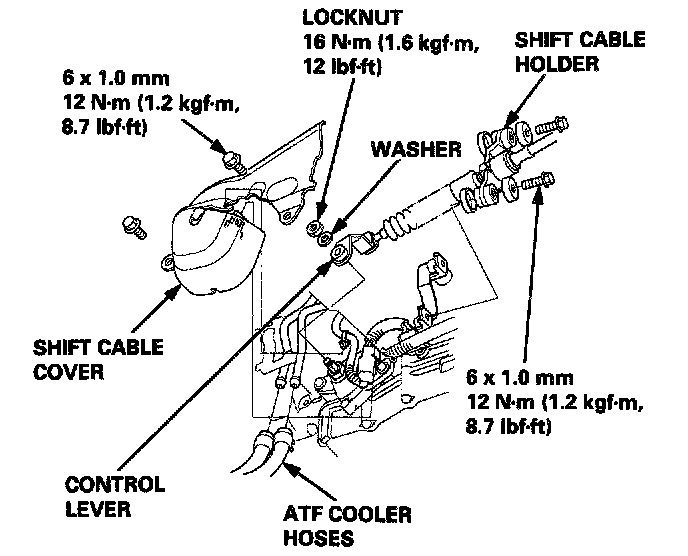 LOCKNUT
16 N·m (1.6 kgf·m,
12 lbf·ft)

SHIFT CABLE
HOLDER

6 x 1.0 mm
12 N·m (1.2 kgf·m,
8.7 lbf·ft)

WASHER

SHIFT CABLE
COVER

6 x 1.0 mm
12 N·m (1.2 kgf·m,
8.7 lbf·ft)

CONTROL
LEVER

ATF COOLER
HOSES