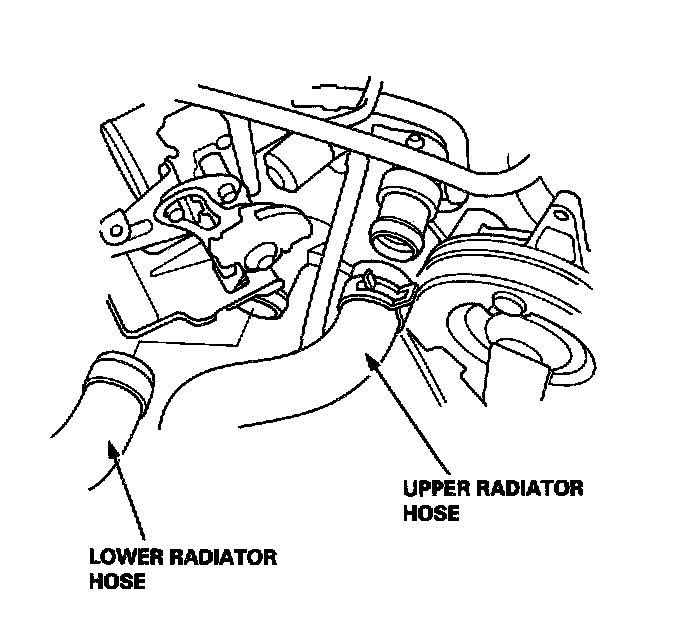 UPPER RADIATOR HOSE

LOWER RADIATOR HOSE