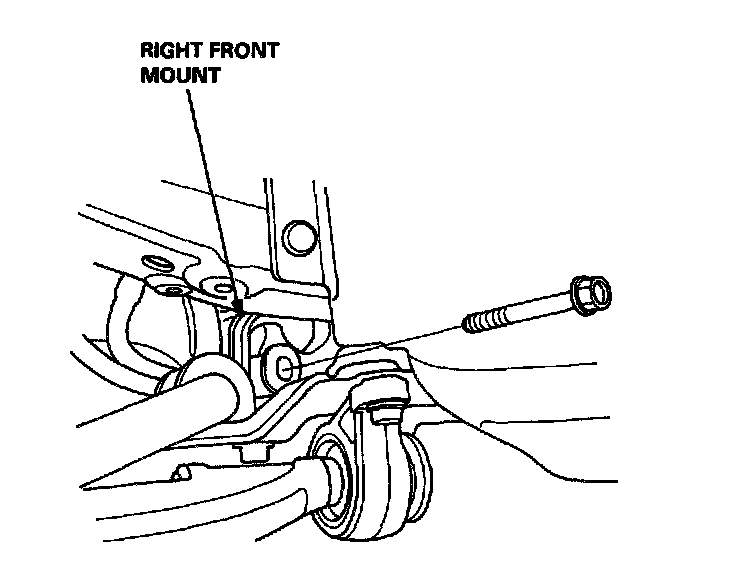 RIGHT FRONT MOUNT