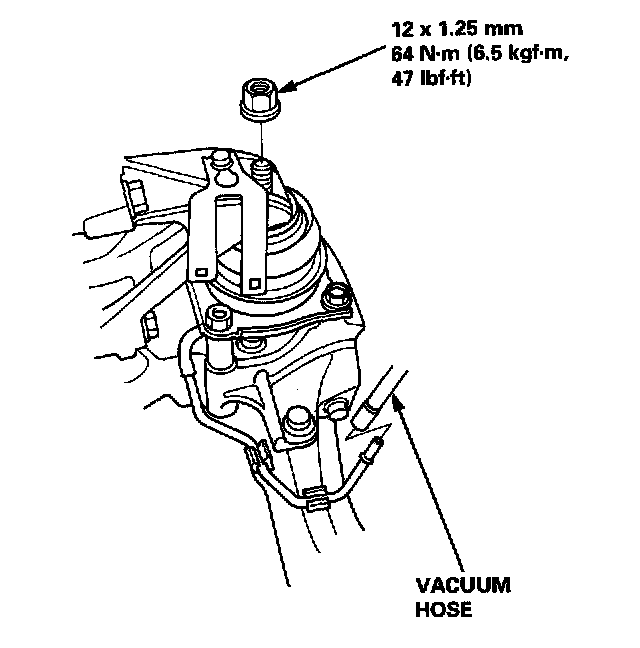 12 x 1.25 mm
64 N·m (6.5 kgf·m, 47 lbf·ft)

VACUUM HOSE