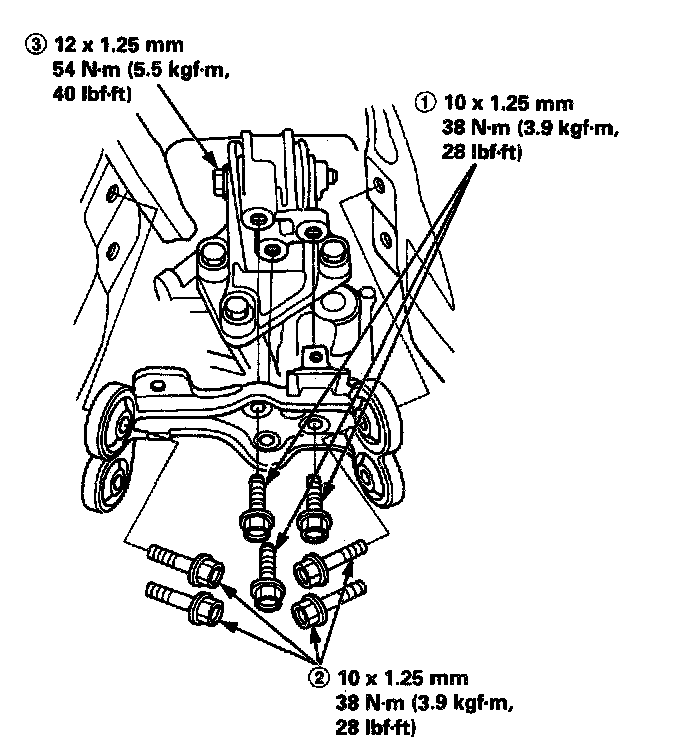 ③ 12 x 1.25 mm
54 N·m (5.5 kgf·m,
40 lbf·ft)

① 10 x 1.25 mm
38 N·m (3.9 kgf·m,
28 lbf·ft)

② 10 x 1.25 mm
38 N·m (3.9 kgf·m,
28 lbf·ft)