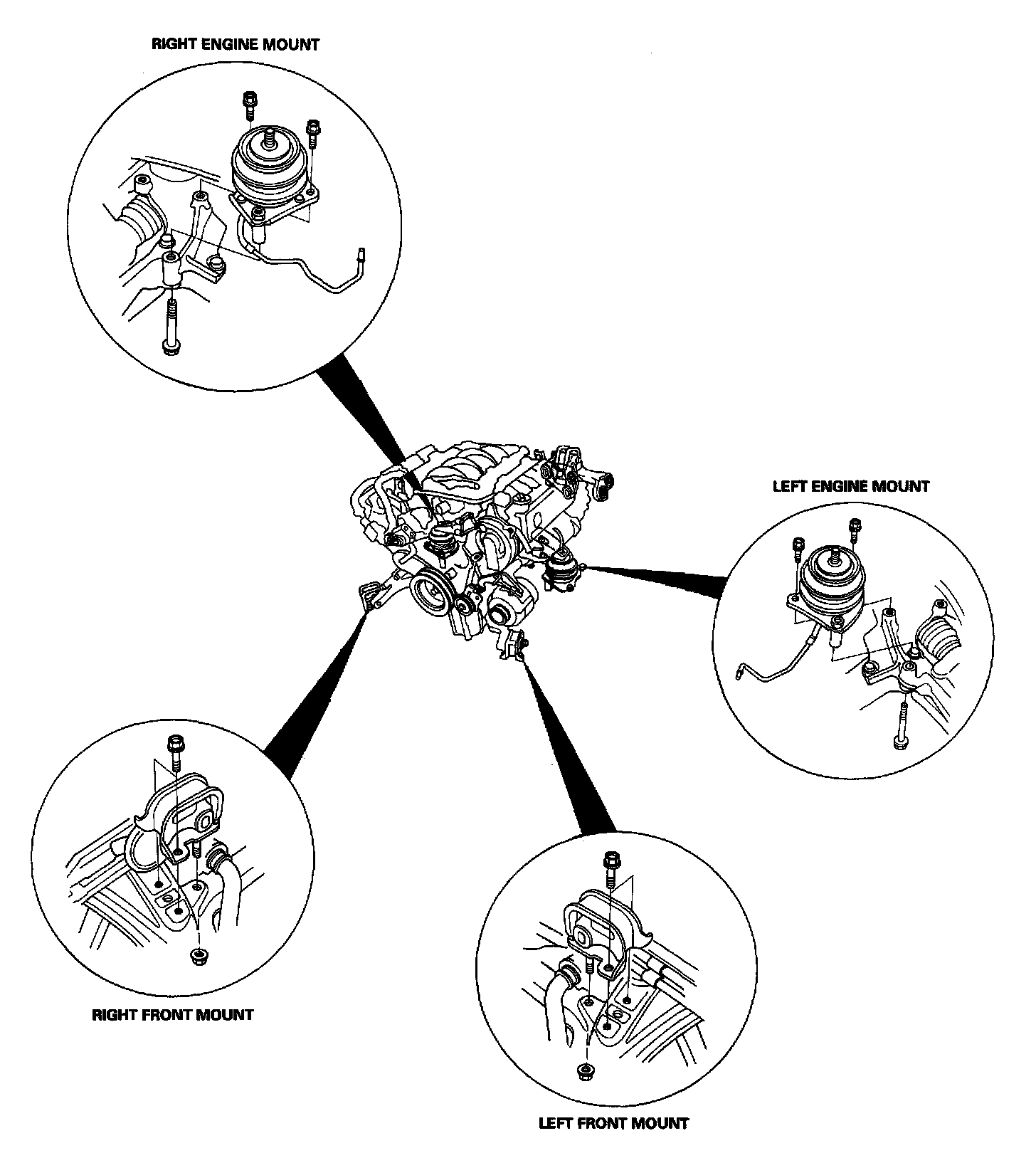 RIGHT ENGINE MOUNT

LEFT ENGINE MOUNT

RIGHT FRONT MOUNT

LEFT FRONT MOUNT