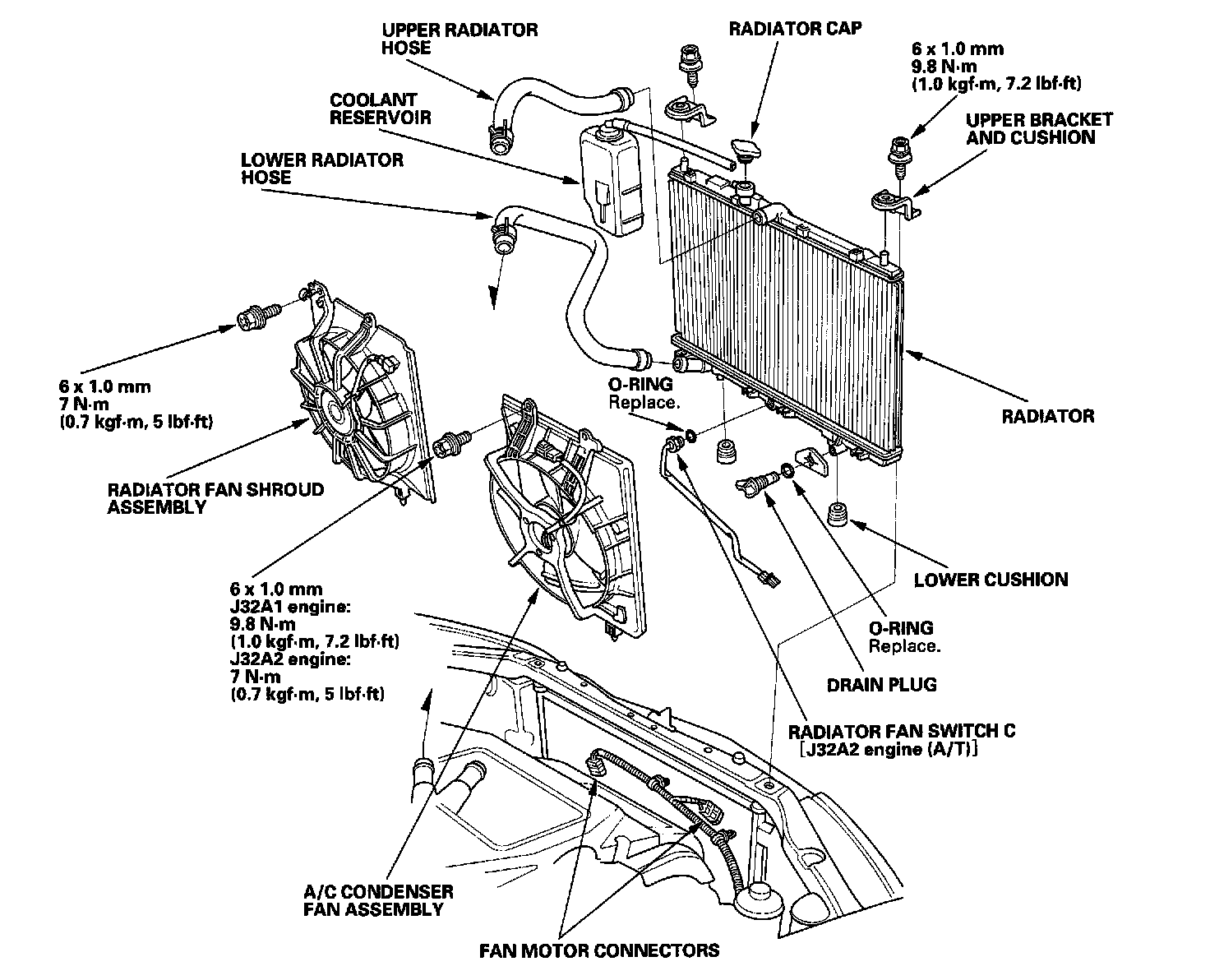 UPPER RADIATOR HOSE

RADIATOR CAP

6 x 1.0 mm
9.8 N·m
(1.0 kgf·m, 7.2 lbf·ft)

COOLANT RESERVOIR

UPPER BRACKET AND CUSHION

LOWER RADIATOR HOSE

6 x 1.0 mm
7 N·m
(0.7 kgf·m, 5 lbf·ft)

O-RING
Replace.

RADIATOR

RADIATOR FAN SHROUD ASSEMBLY

LOWER CUSHION

6 x 1.0 mm
J32A1 engine:
9.8 N·m
(1.0 kgf·m, 7.2 lbf·ft)
J32A2 engine:
7 N·m
(0.7 kgf·m, 5 lbf·ft)

O-RING
Replace.

DRAIN PLUG

RADIATOR FAN SWITCH C
[J32A2 engine (A/T)]

A/C CONDENSER FAN ASSEMBLY

FAN MOTOR CONNECTORS