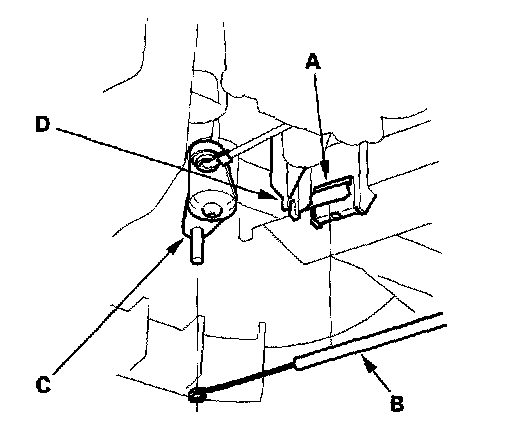 A
D
C
B