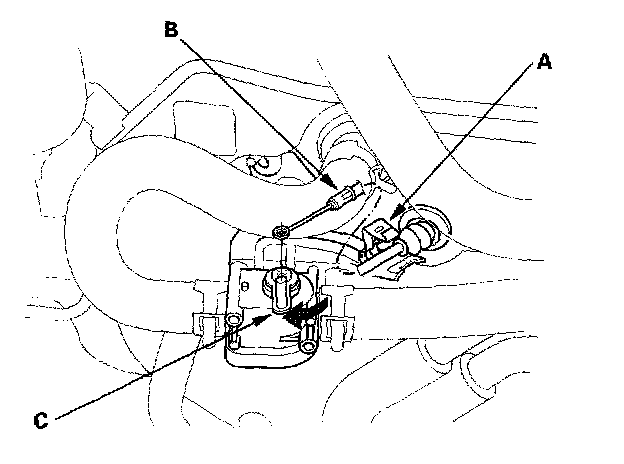 B
A
C