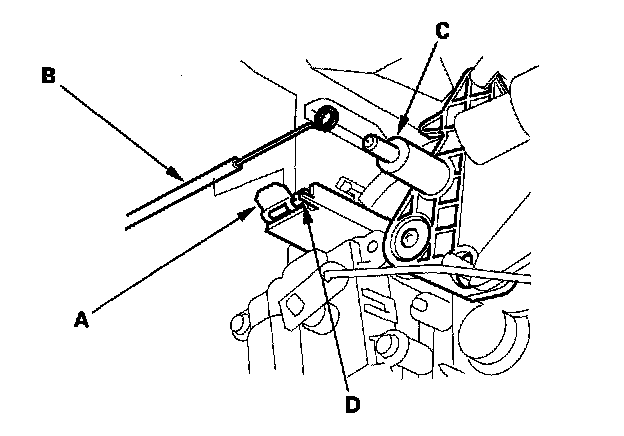 C
B
A
D