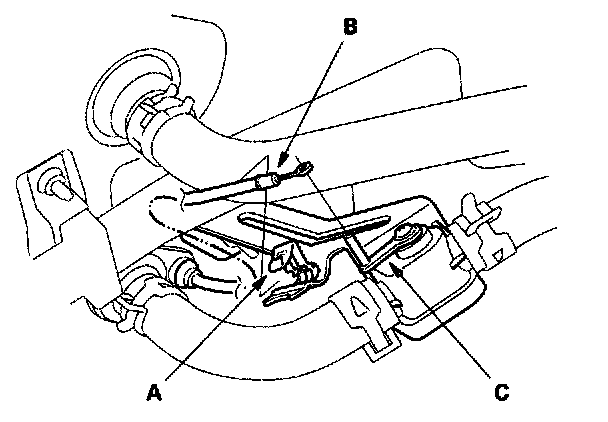 B

A

C