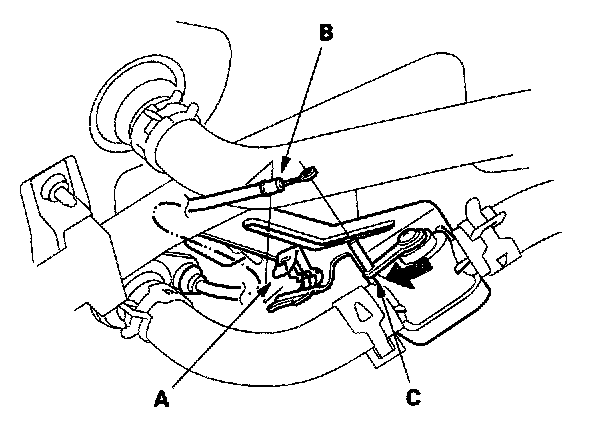 B

A

C