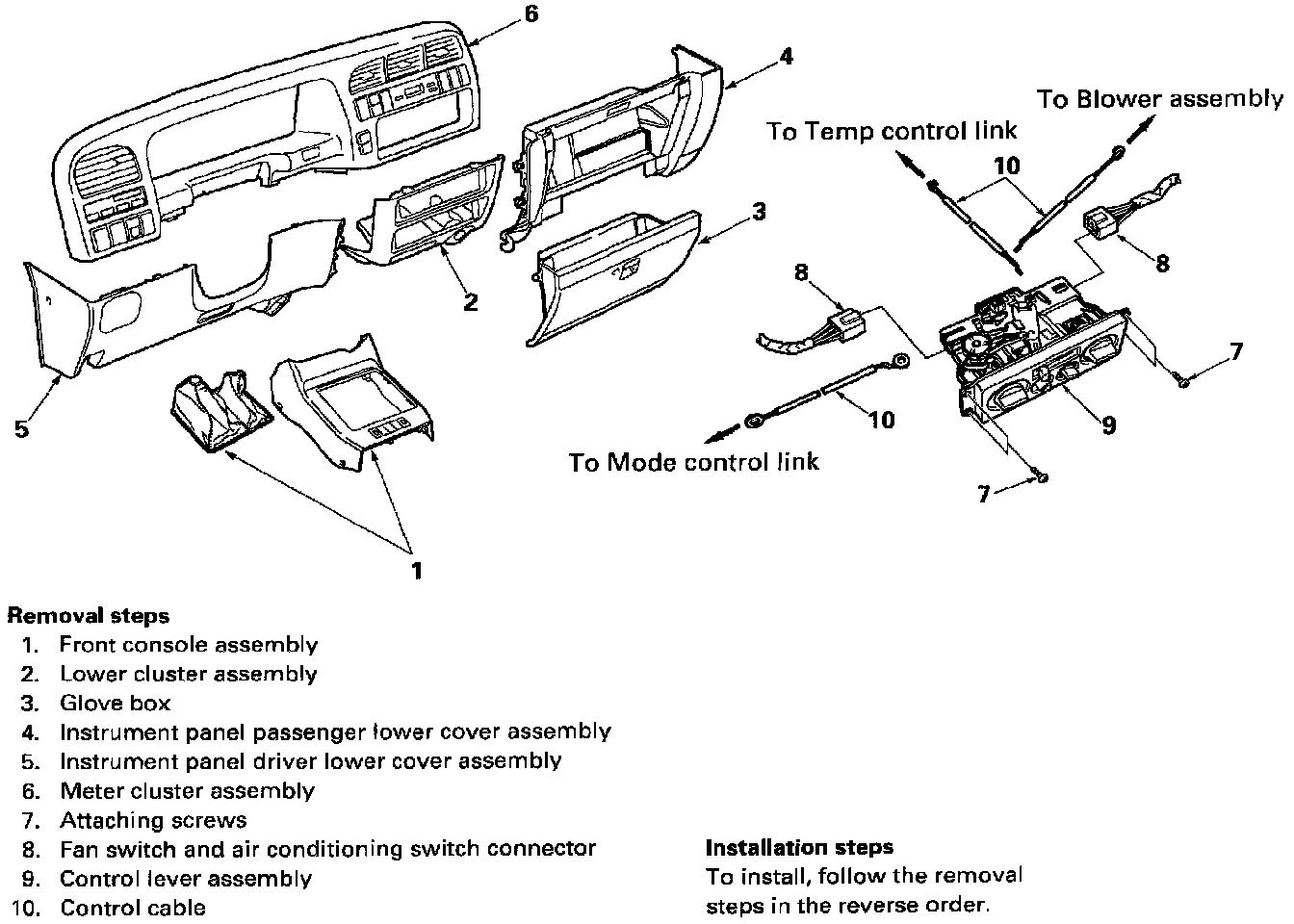 6
4
To Blower assembly
To Temp control link
10
3
8
8
2
7
5
10
9
To Mode control link
7
1

Removal steps
1. Front console assembly
2. Lower cluster assembly
3. Glove box
4. Instrument panel passenger lower cover assembly
5. Instrument panel driver lower cover assembly
6. Meter cluster assembly
7. Attaching screws
8. Fan switch and air conditioning switch connector
9. Control lever assembly
10. Control cable

Installation steps
To install, follow the removal steps in the reverse order.