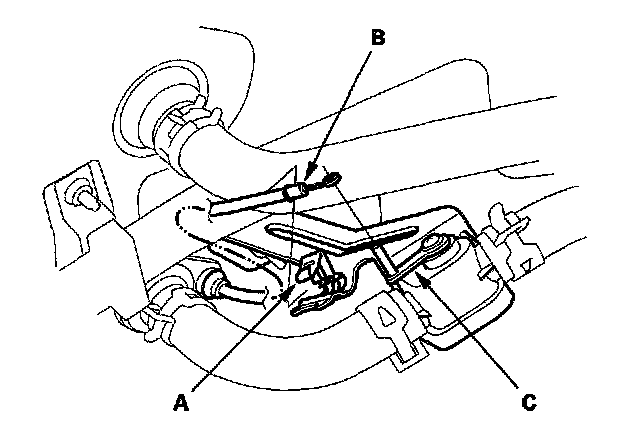 B

A

C