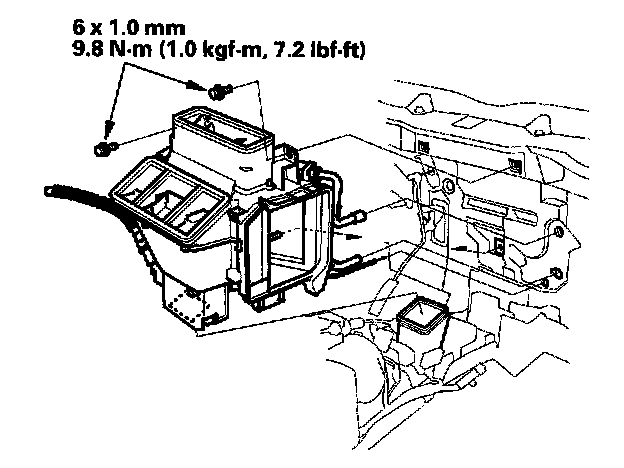 6 x 1.0 mm
9.8 N·m (1.0 kgf·m, 7.2 lbf·ft)