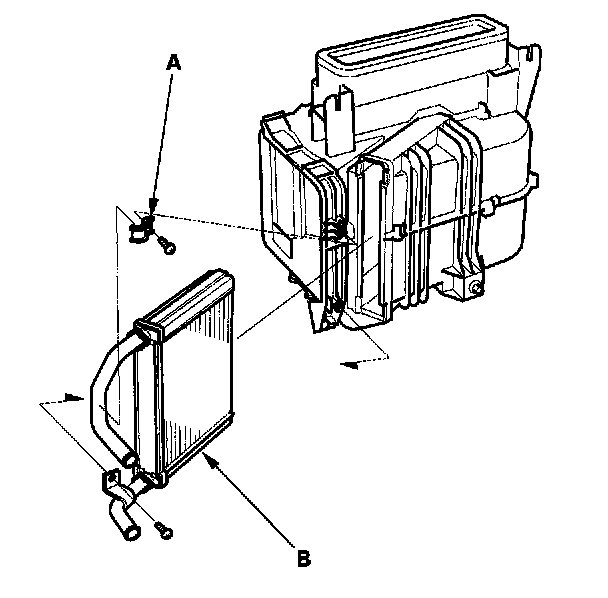 A

B