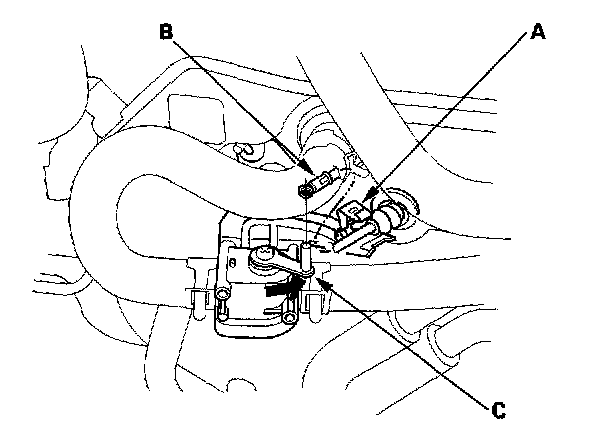 B
A
C