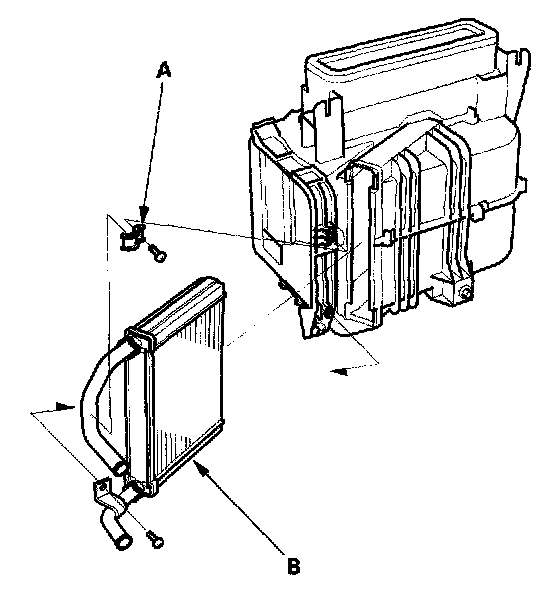 A

B