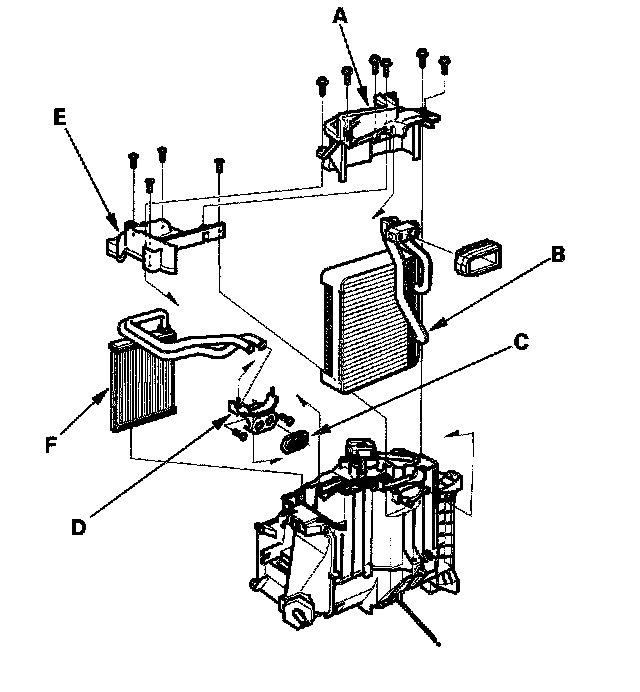 A
E
B
C
F
D