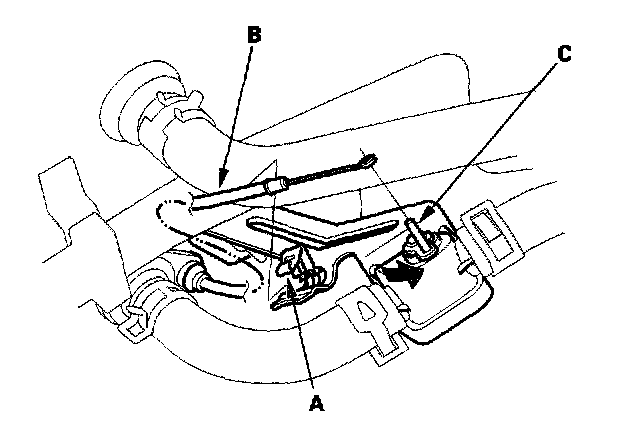 B
C
A