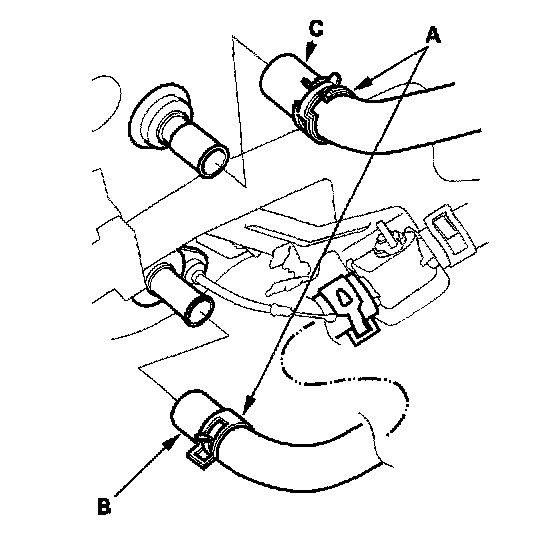 C
A
B