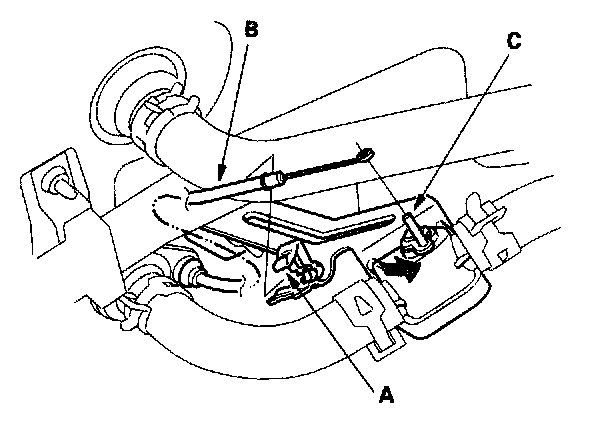 B
C
A