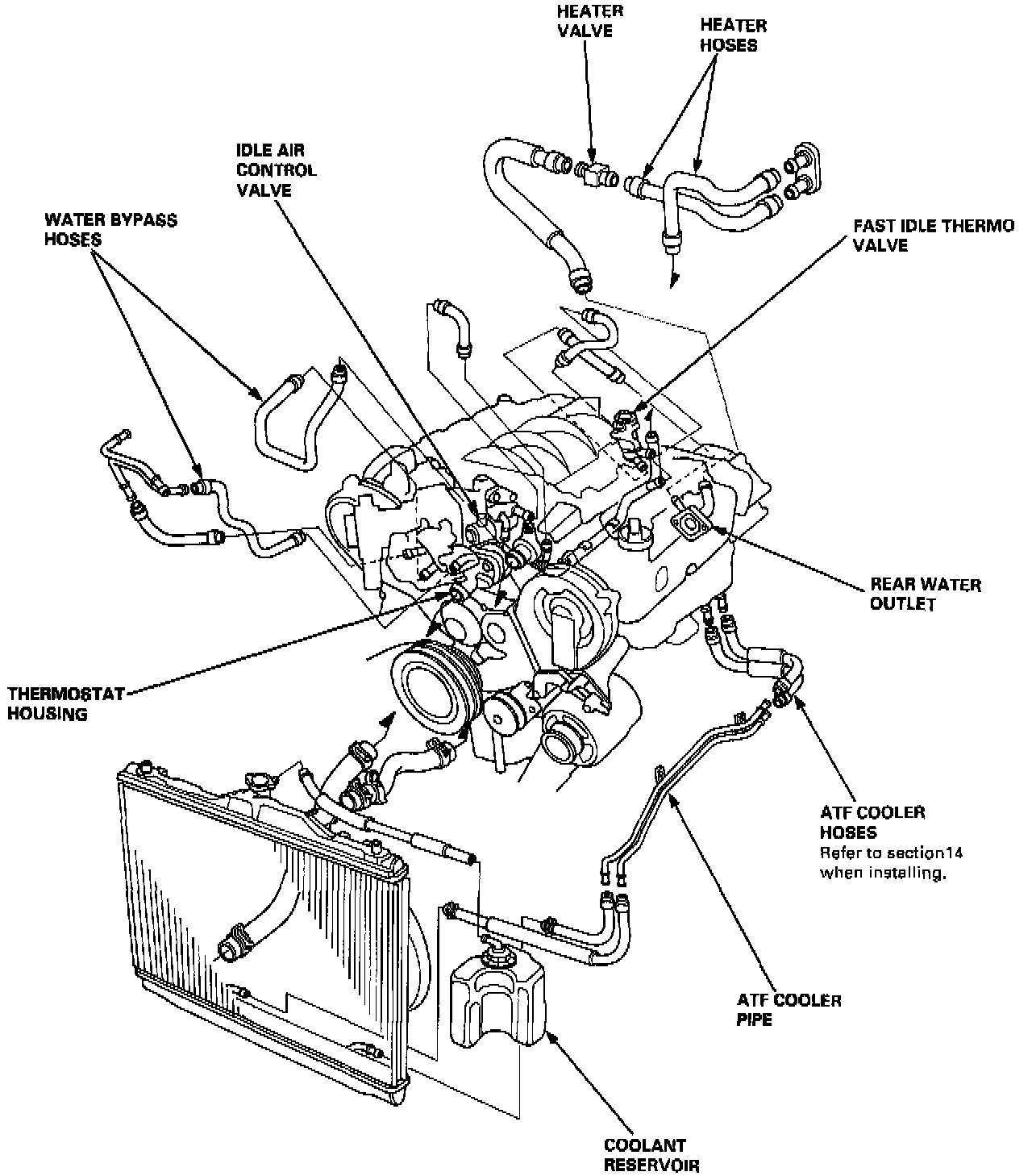 HEATER VALVE

HEATER HOSES

IDLE AIR CONTROL VALVE

WATER BYPASS HOSES

FAST IDLE THERMO VALVE

REAR WATER OUTLET

THERMOSTAT HOUSING

ATF COOLER HOSES
Refer to section14 when installing.

ATF COOLER PIPE

COOLANT RESERVOIR