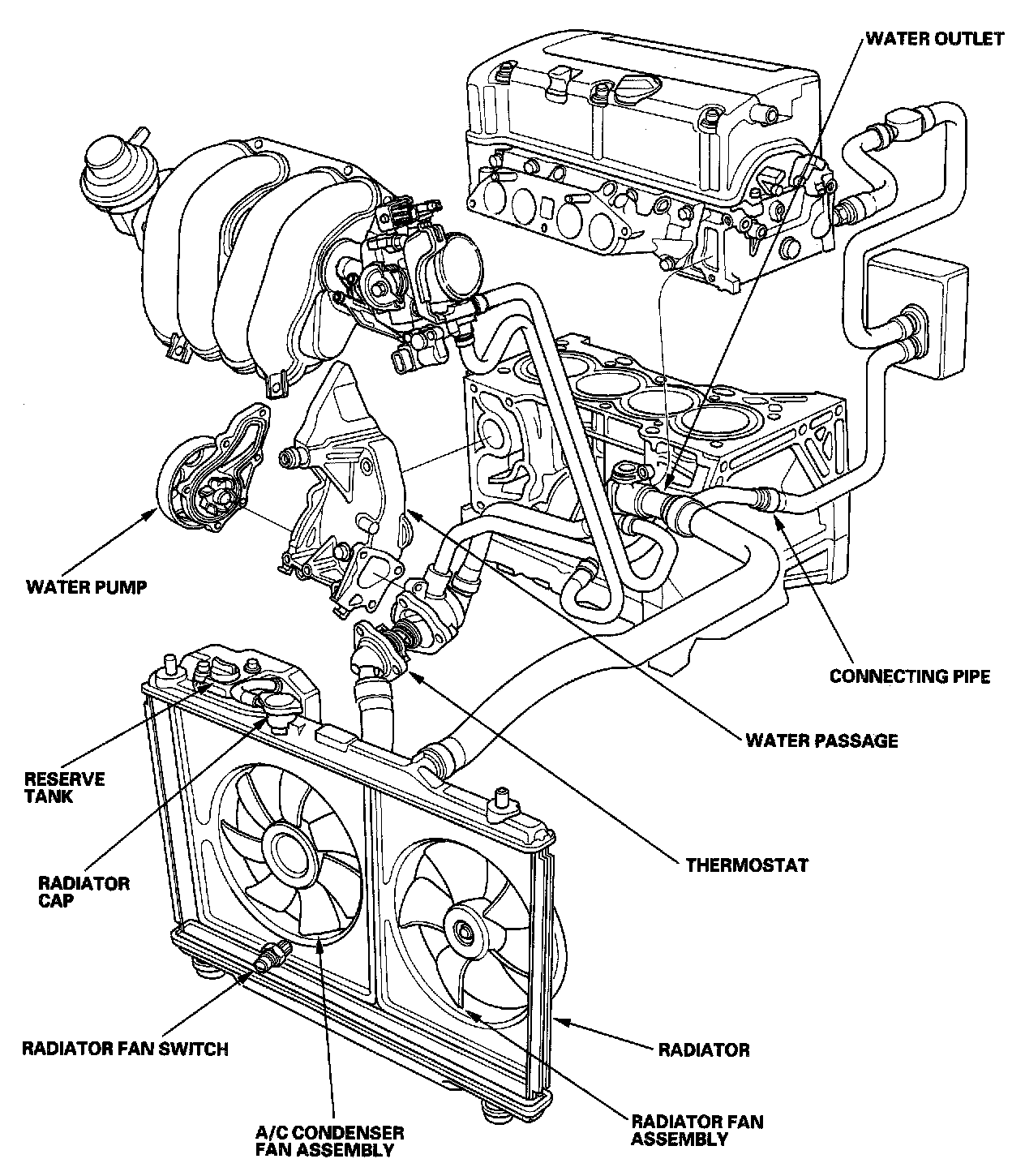 WATER OUTLET

WATER PUMP

CONNECTING PIPE

WATER PASSAGE

RESERVE TANK

RADIATOR CAP

THERMOSTAT

RADIATOR FAN SWITCH

RADIATOR

A/C CONDENSER FAN ASSEMBLY

RADIATOR FAN ASSEMBLY