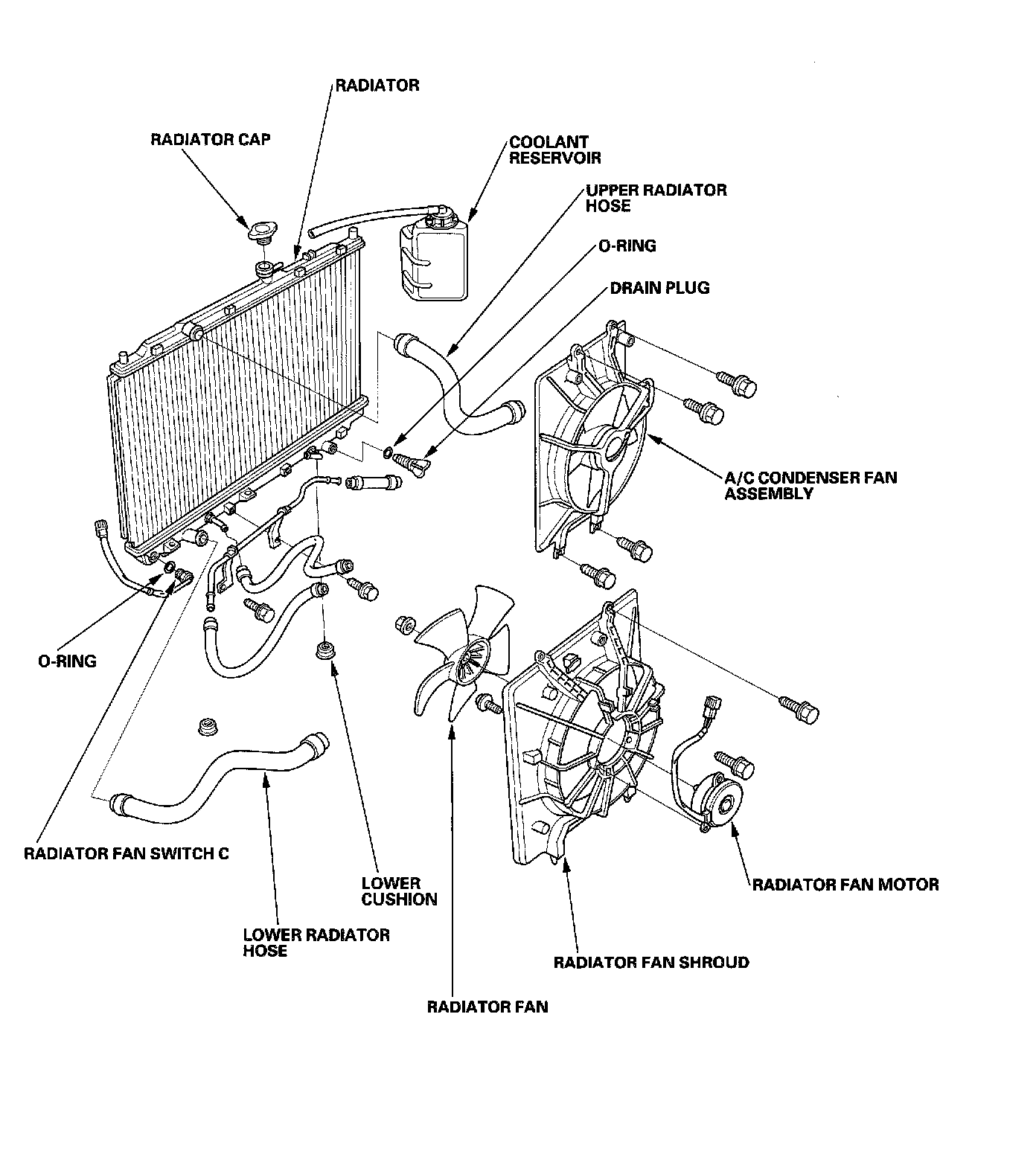 RADIATOR

RADIATOR CAP

COOLANT RESERVOIR

UPPER RADIATOR HOSE

O-RING

DRAIN PLUG

A/C CONDENSER FAN ASSEMBLY

O-RING

RADIATOR FAN SWITCH C

LOWER CUSHION

LOWER RADIATOR HOSE

RADIATOR FAN MOTOR

RADIATOR FAN SHROUD

RADIATOR FAN