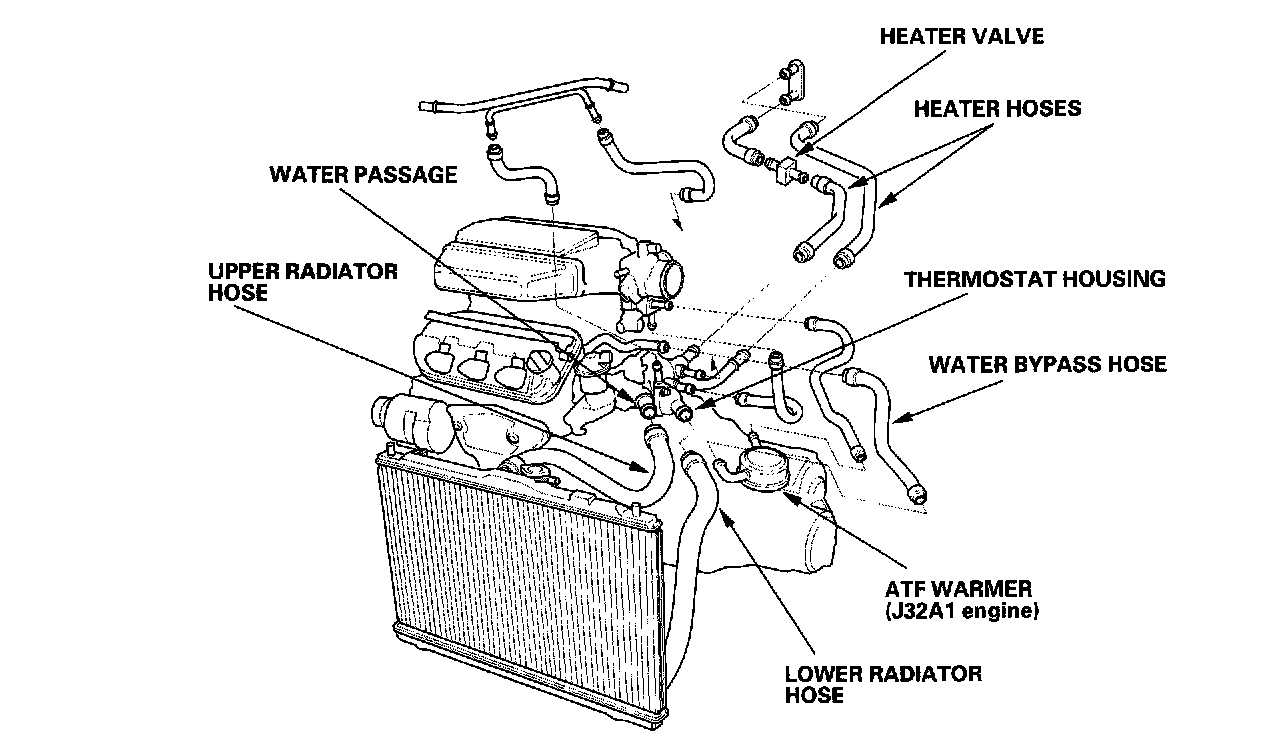 HEATER VALVE

HEATER HOSES

WATER PASSAGE

UPPER RADIATOR HOSE

THERMOSTAT HOUSING

WATER BYPASS HOSE

ATF WARMER (J32A1 engine)

LOWER RADIATOR HOSE