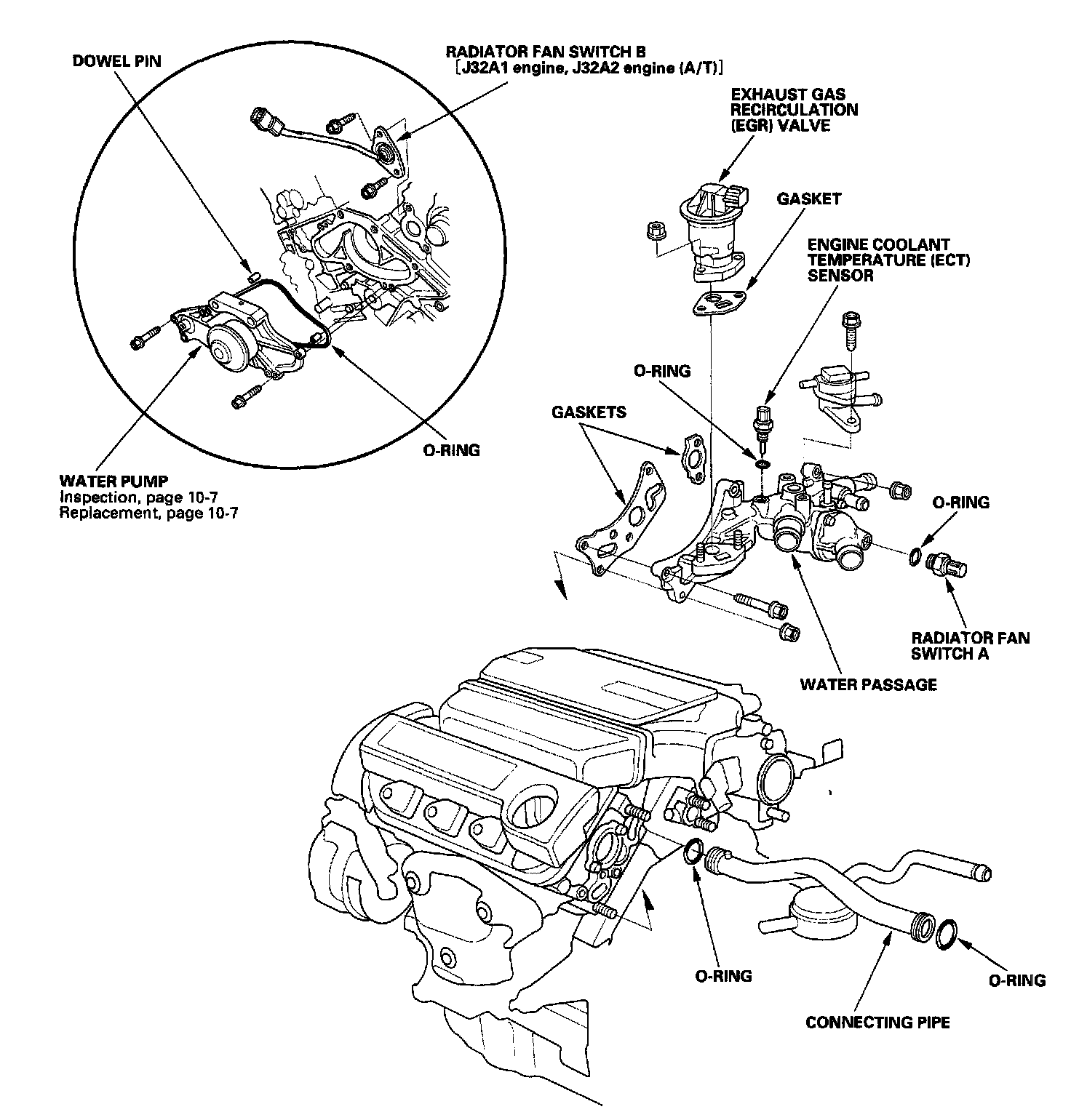 DOWEL PIN

RADIATOR FAN SWITCH B
[J32A1 engine, J32A2 engine (A/T)]

EXHAUST GAS RECIRCULATION (EGR) VALVE

GASKET

ENGINE COOLANT TEMPERATURE (ECT) SENSOR

O-RING

GASKETS

O-RING

WATER PUMP
Inspection, page 10-7
Replacement, page 10-7

O-RING

RADIATOR FAN SWITCH A

WATER PASSAGE

O-RING

O-RING

CONNECTING PIPE