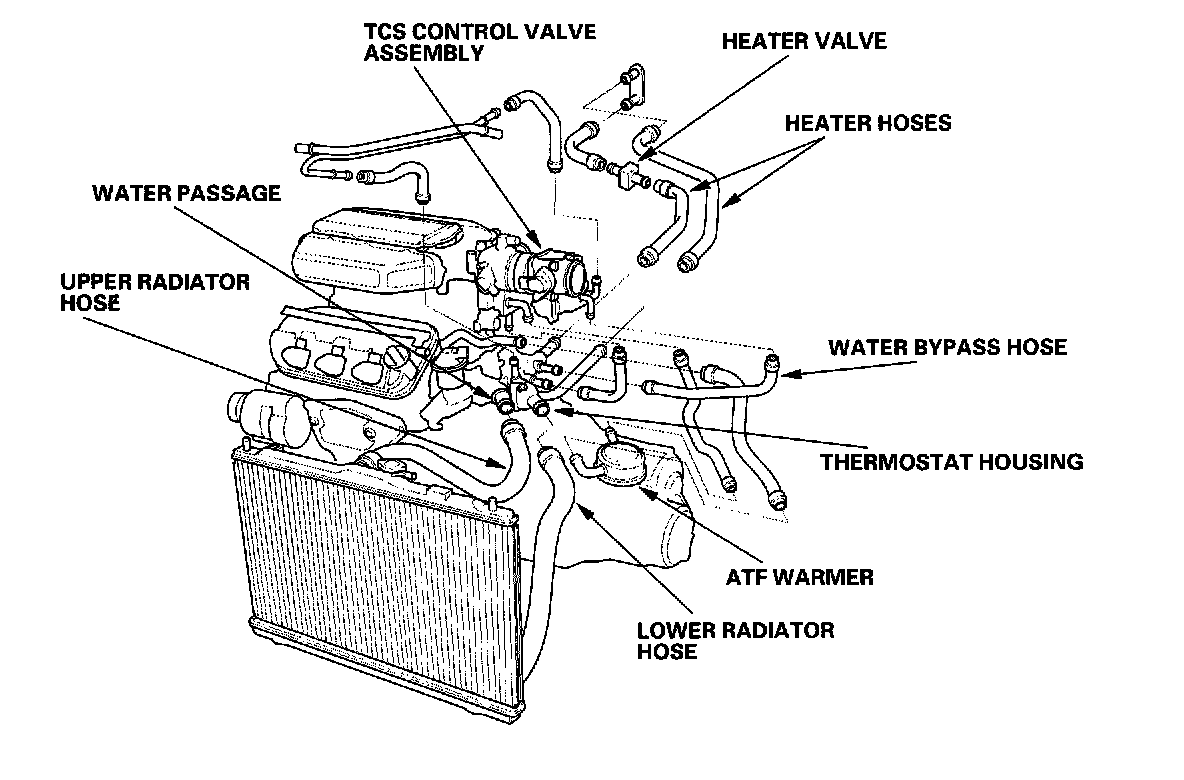 TCS CONTROL VALVE ASSEMBLY

HEATER VALVE

HEATER HOSES

WATER PASSAGE

UPPER RADIATOR HOSE

WATER BYPASS HOSE

THERMOSTAT HOUSING

ATF WARMER

LOWER RADIATOR HOSE